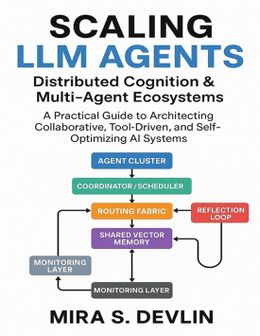 SCALING
LLM AGENTS

Distributed Cognition &
Multi-Agent Ecosystems

A Practical Guide to Architecting Collaborative, Tool-Driven, and Self-Optimizing AI Systems

AGENT CLUSTER

COORDINATOR / SCHEDULER

ROUTING FABRIC

REFLECTION LOOP

SHARED VECTOR MEMORY

MONITORING LAYER

MONITORING LAYER

MIRA S. DEVLIN