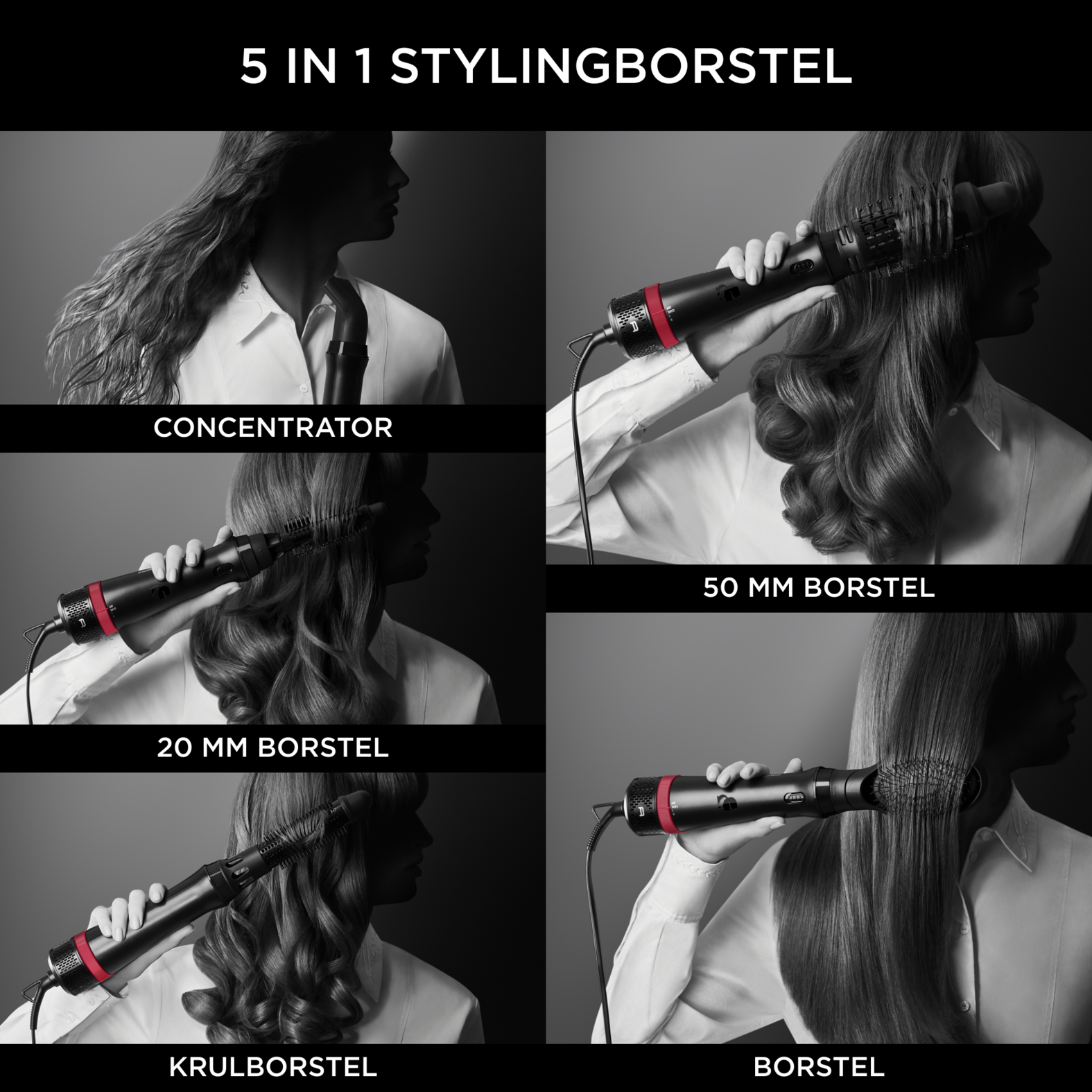 5 IN 1 STYLINGBORSTEL

CONCENTRATOR

20 MM BORSTEL

KRULBORSTEL

50 MM BORSTEL

BORSTEL