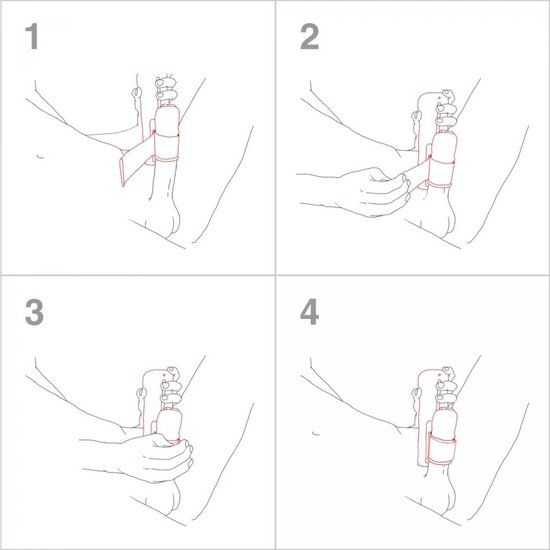 1

2

3

4