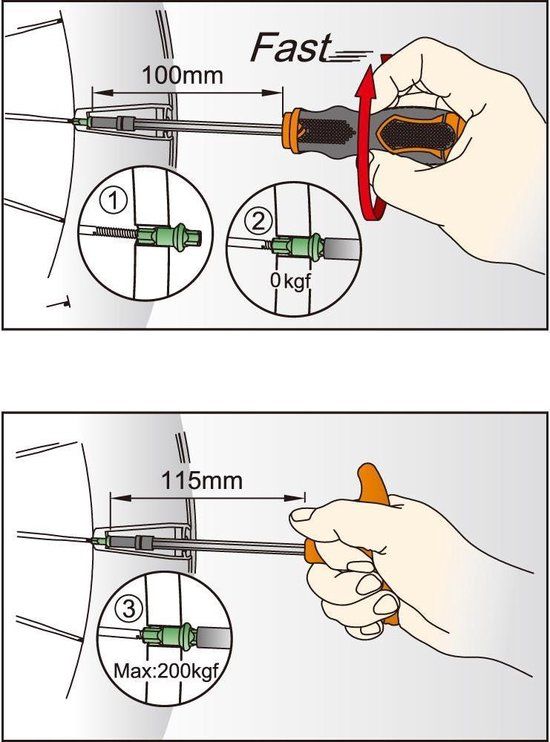 Fast

100mm

①

②

0 kgf

115mm

③

Max:200kgf