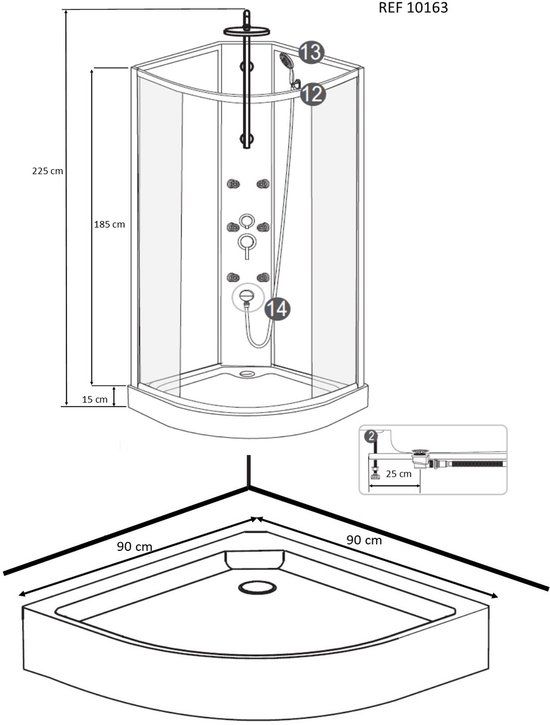 REF 10163

13

12

225 cm

185 cm

14

15 cm

2

25 cm

90 cm

90 cm