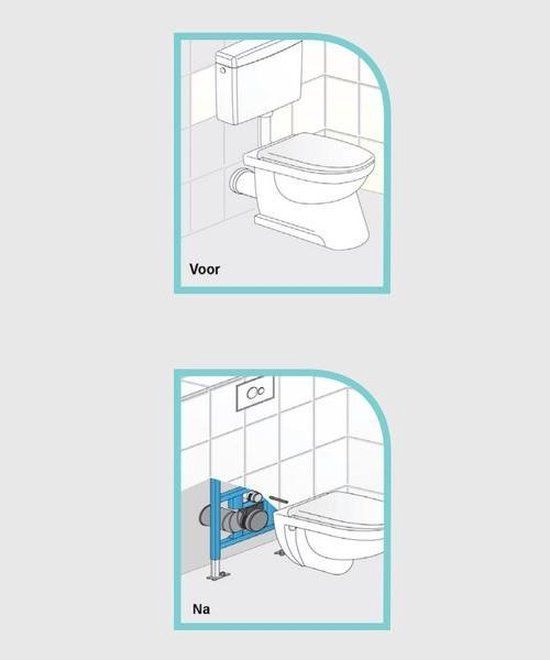 Voor

Na